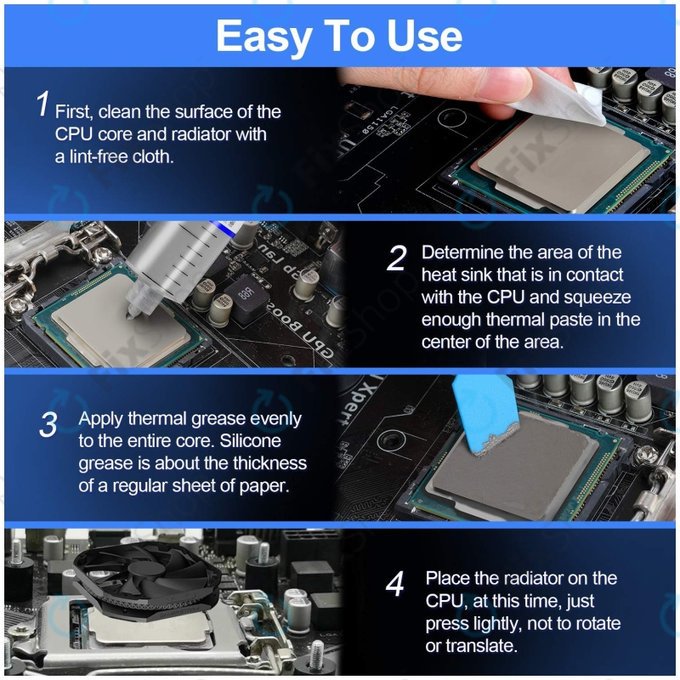 Easy To Use

1 First, clean the surface of the CPU core and radiator with a lint-free cloth.

2 Determine the area of the heat sink that is in contact with the CPU and squeeze enough thermal paste in the center of the area.

3 Apply thermal grease evenly to the entire core. Silicone grease is about the thickness of a regular sheet of paper.

4 Place the radiator on the CPU, at this time, just press lightly, not to rotate or translate.