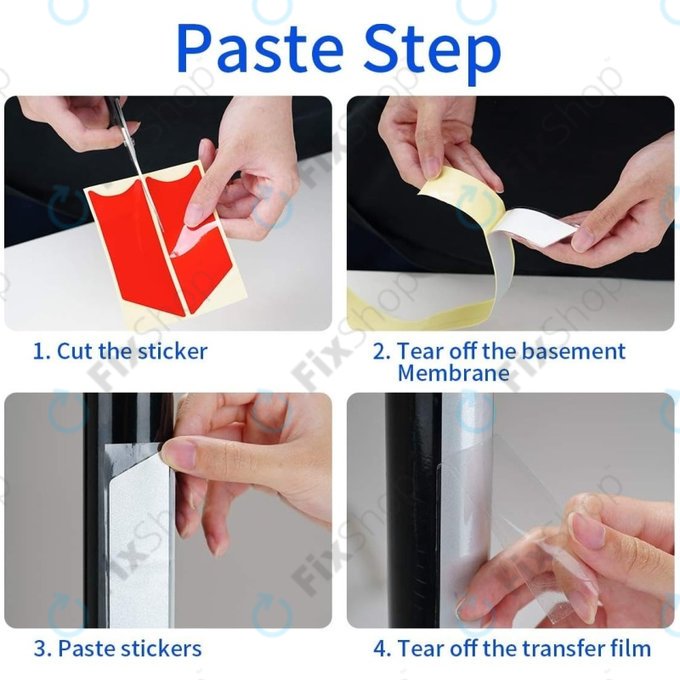 Paste Step

1. Cut the sticker

2. Tear off the basement Membrane

3. Paste stickers

4. Tear off the transfer film

FixShop